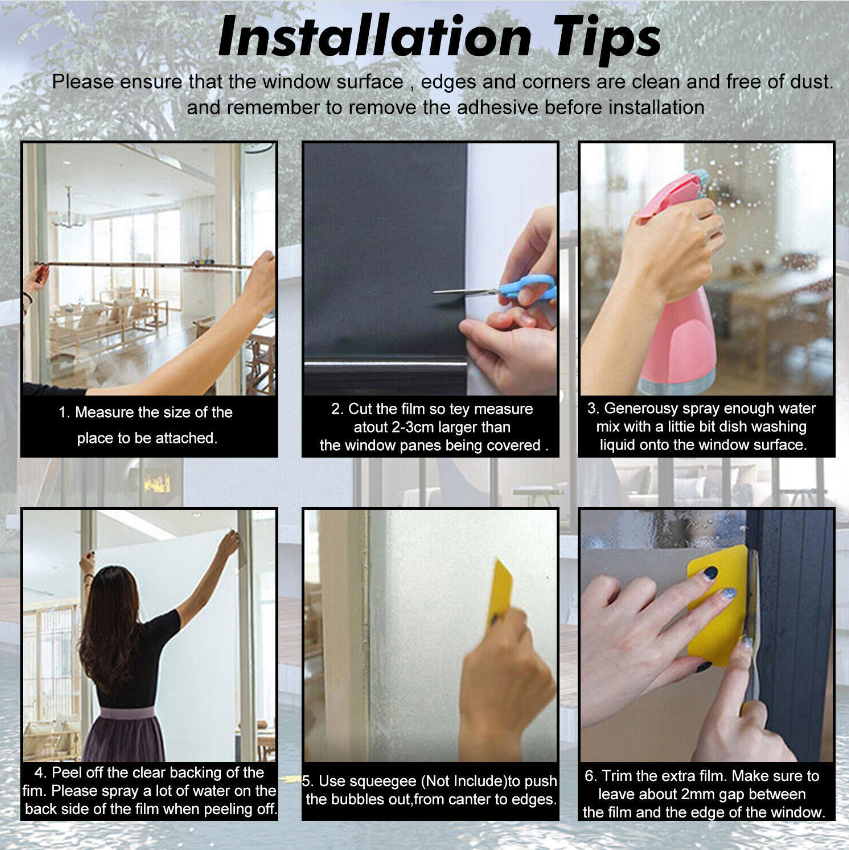 Installation Tips

Please ensure that the window surface , edges and corners are clean and free of dust. and remember to remove the adhesive before installation

1. Measure the size of the place to be attached.

2. Cut the film so tey measure atout 2-3cm larger than the window panes being covered .

3. Generousy spray enough water mix with a littie bit dish washing liquid onto the window surface.

4. Peel off the clear backing of the fim. Please spray a lot of water on the back side of the film when peeling off.

5. Use squeegee (Not Include)to push the bubbles out,from canter to edges.

6. Trim the extra film. Make sure to leave about 2mm gap between the film and the edge of the window.